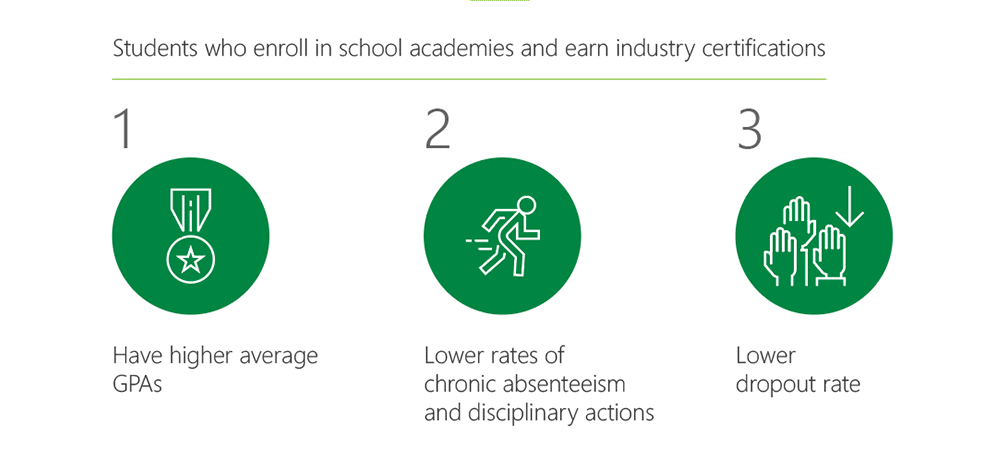 Students who enroll in school academies and earn industry certifications

1

Have higher average GPAs

2

Lower rates of chronic absenteeism and disciplinary actions

3

Lower dropout rate